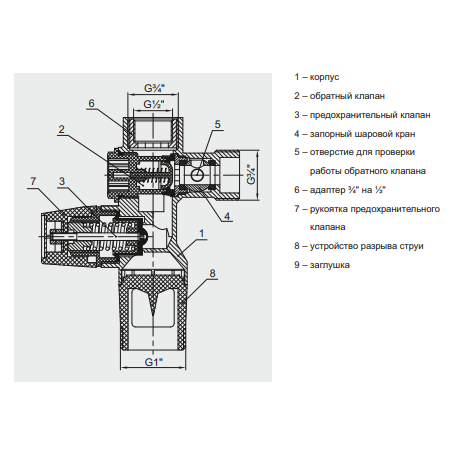 G¾"

G½"

6

2

5

7

3

G¾"

4

1

8

G1"

1 – корпус

2 – обратный клапан

3 – предохранительный клапан

4 – запорный шаровой кран

5 – отверстие для проверки работы обратного клапана

6 – адаптер ¾" на ½"

7 – рукоятка предохранительного клапана

8 – устройство разрыва струи

9 – заглушка