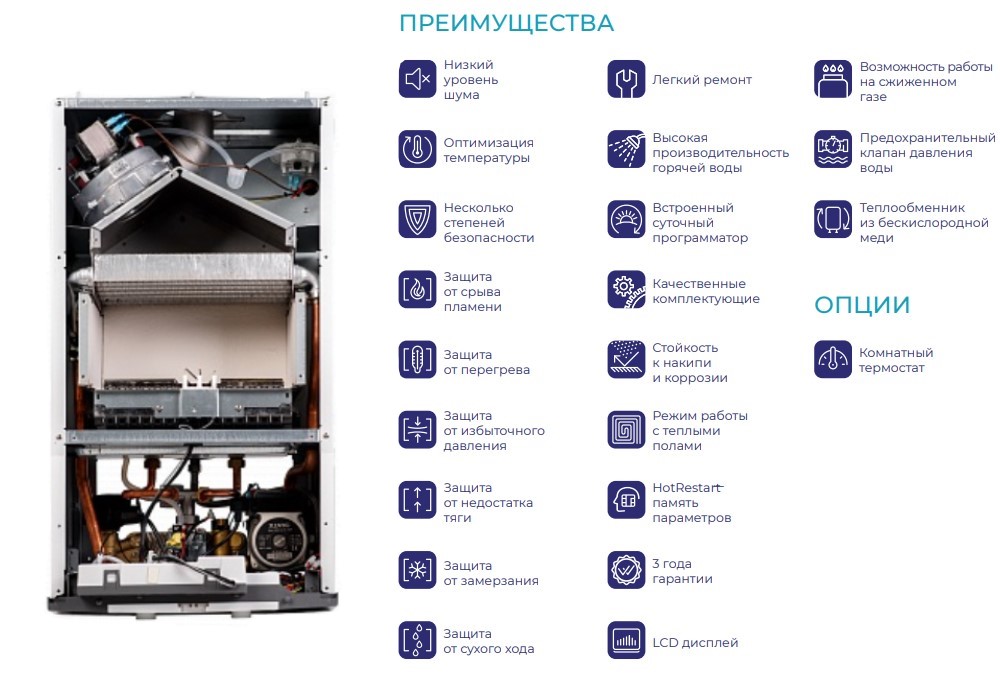 ПРЕИМУЩЕСТВА

Низкий уровень шума

Оптимизация температуры

Несколько степеней безопасности

Защита от срыва пламени

Защита от перегрева

Защита от избыточного давления

Защита от недостатка тяги

Защита от замерзания

Защита от сухого хода

Легкий ремонт

Высокая производительность горячей воды

Встроенный суточный программатор

Качественные комплектующие

Стойкость к накипи и коррозии

Режим работы с теплыми полами

HotRestart память параметров

3 года гарантии

LCD дисплей

Возможность работы на сжиженном газе

Предохранительный клапан давления воды

Теплообменник из бескислородной меди

ОПЦИИ

Комнатный термостат